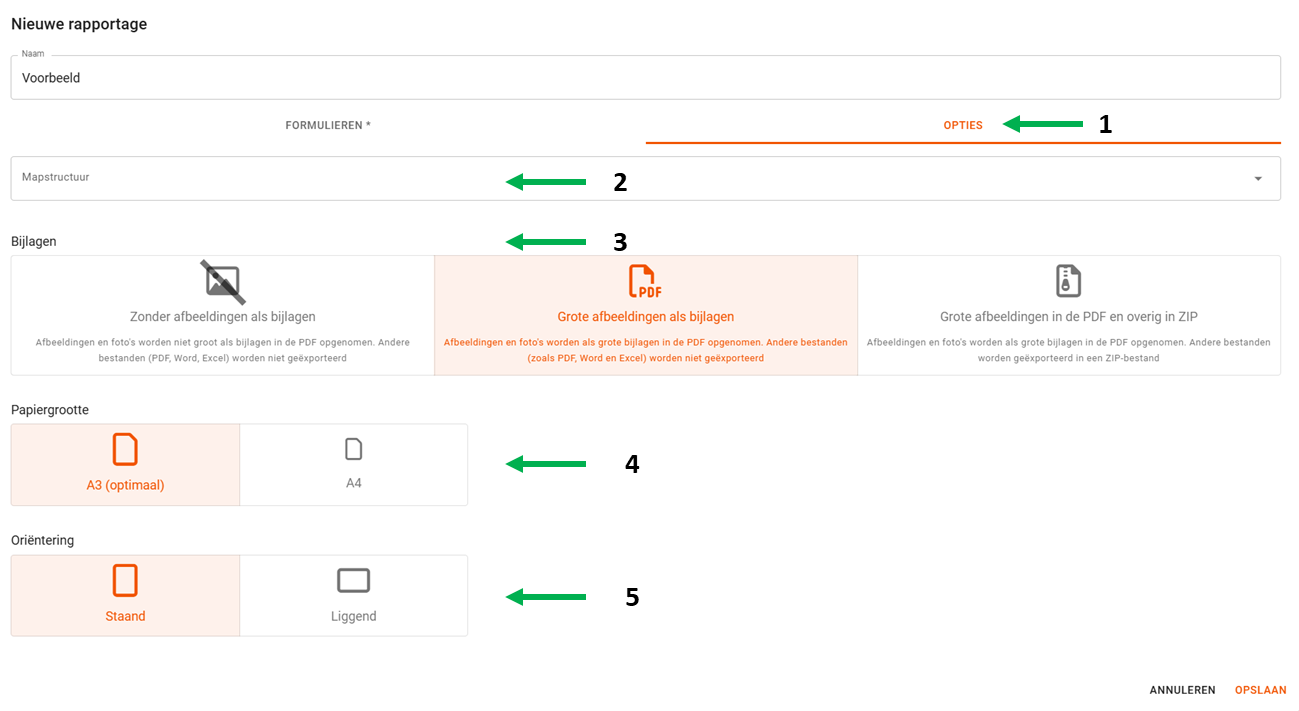 Nieuwe rapportage

Naam
Voorbeeld

FORMULIEREN *

OPTIES

1

Mapstructuur

2

Bijlagen

3

Zonder afbeeldingen als bijlagen
Afbeeldingen en foto's worden niet groot als bijlagen in de PDF opgenomen. Andere bestanden (PDF, Word, Excel) worden niet geëxporteerd

PDF
Grote afbeeldingen als bijlagen
Afbeeldingen en foto's worden als grote bijlagen in de PDF opgenomen. Andere bestanden (zoals PDF, Word en Excel) worden niet geëxporteerd

Grote afbeeldingen in de PDF en overig in ZIP
Afbeeldingen en foto's worden als grote bijlagen in de PDF opgenomen. Andere bestanden worden geëxporteerd in een ZIP-bestand

Papiergrootte

A3 (optimaal)

A4

4

Oriëntering

Staand

Liggend

5

ANNULEREN OPSLAAN